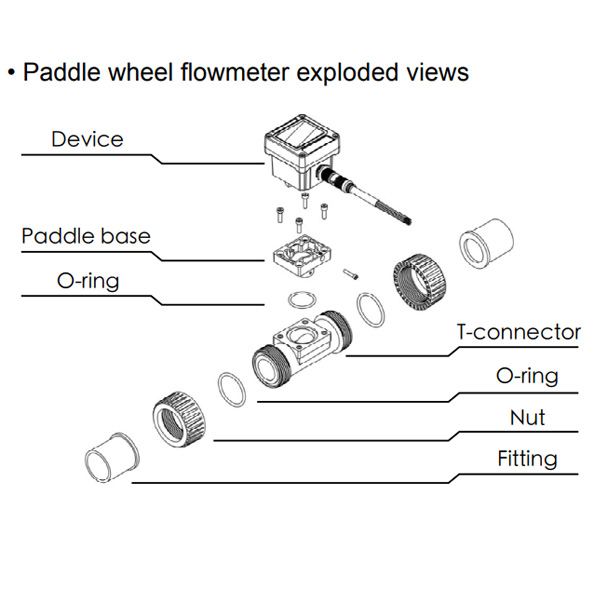 • Paddle wheel flowmeter exploded views

Device

Paddle base

O-ring

T-connector

O-ring

Nut

Fitting